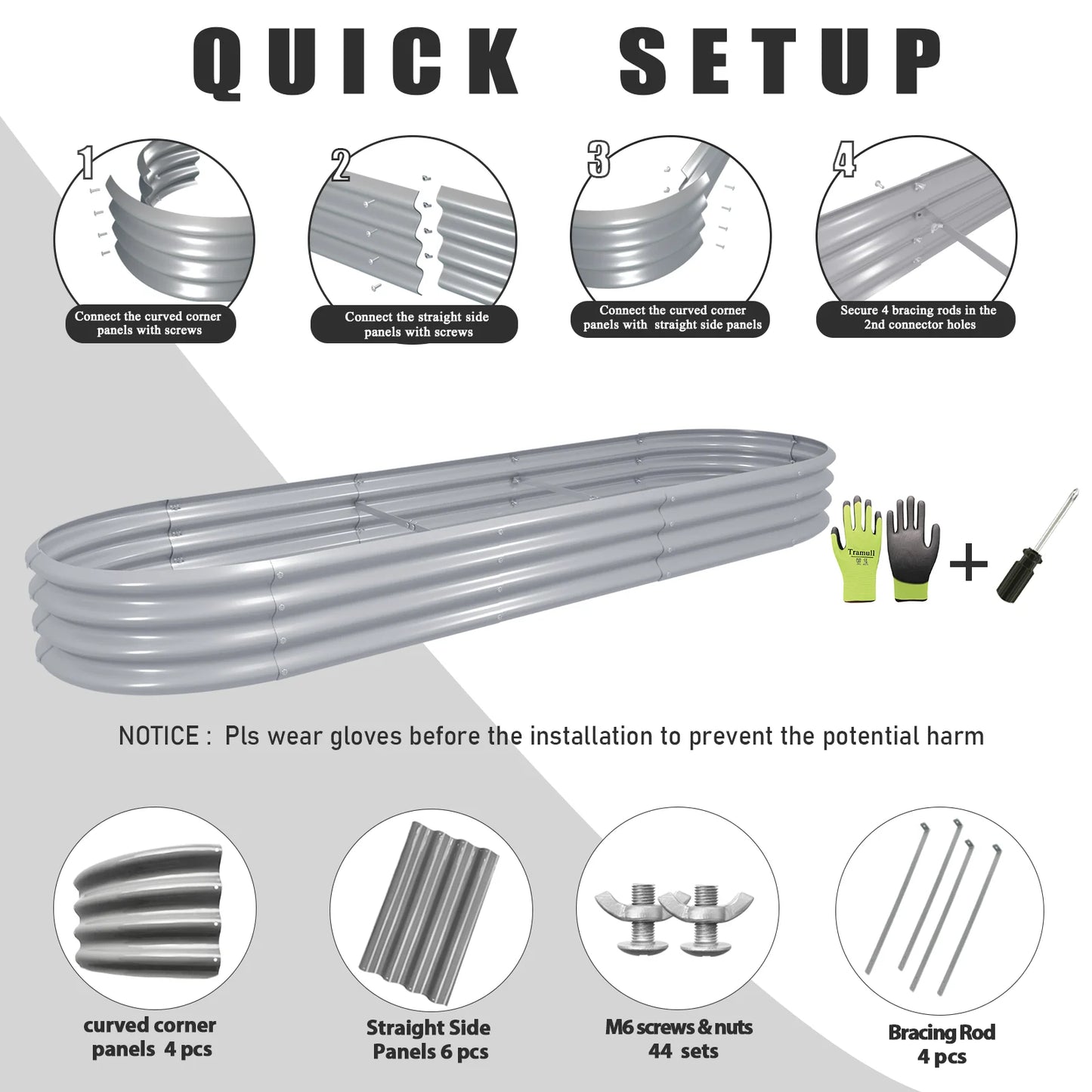 QUICK SETUP

1

Connect the curved corner panels with screws

2

Connect the straight side panels with screws

3

Connect the curved corner panels with straight side panels

4

Secure 4 bracing rods in the 2nd connector holes

Tramull

+

NOTICE : Pls wear gloves before the installation to prevent the potential harm

curved corner panels 4 pcs

Straight Side Panels 6 pcs

M6 screws & nuts 44 sets

Bracing Rod 4 pcs