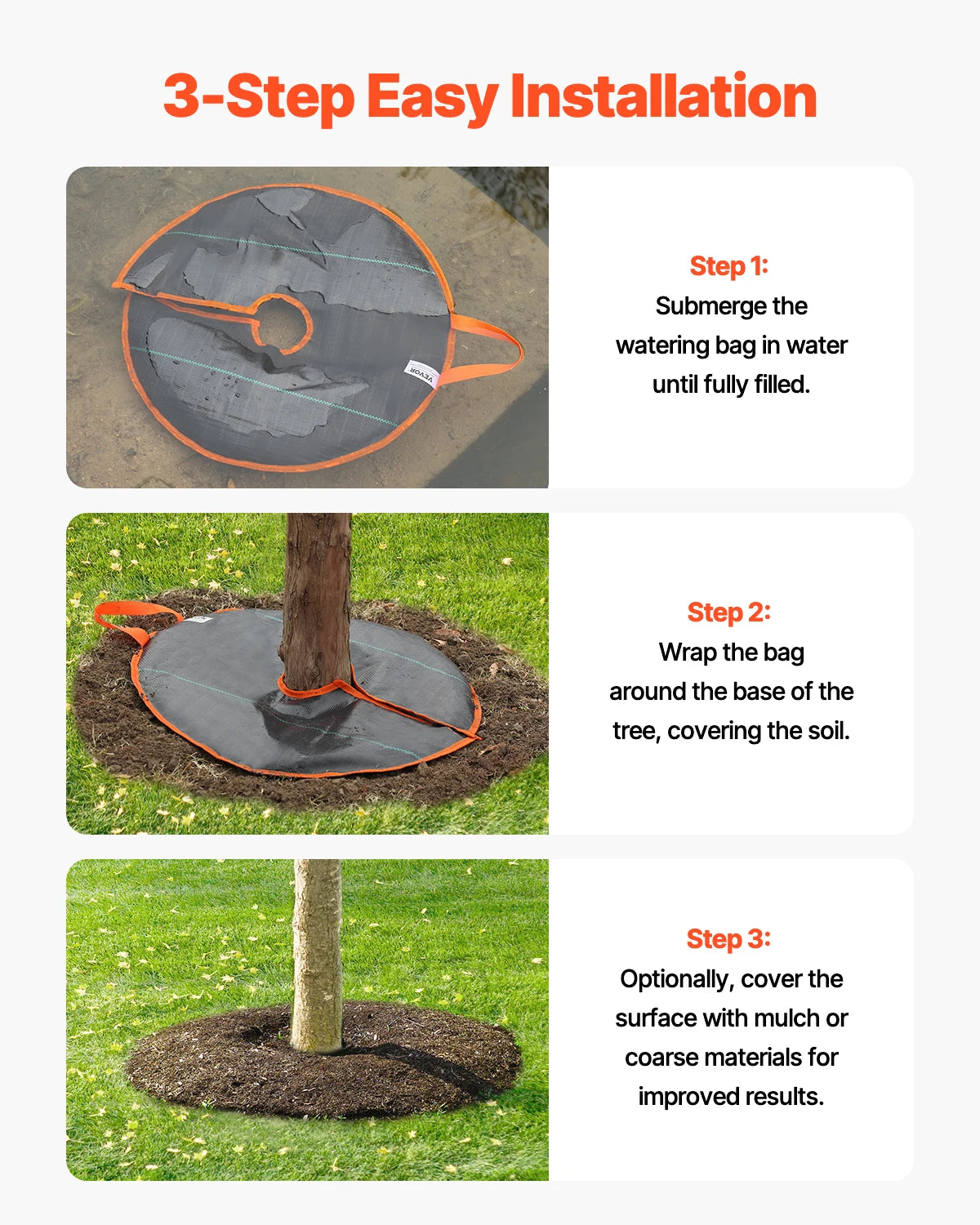 3-Step Easy Installation

VEVOR

Step 1:
Submerge the watering bag in water until fully filled.

Step 2:
Wrap the bag around the base of the tree, covering the soil.

Step 3:
Optionally, cover the surface with mulch or coarse materials for improved results.