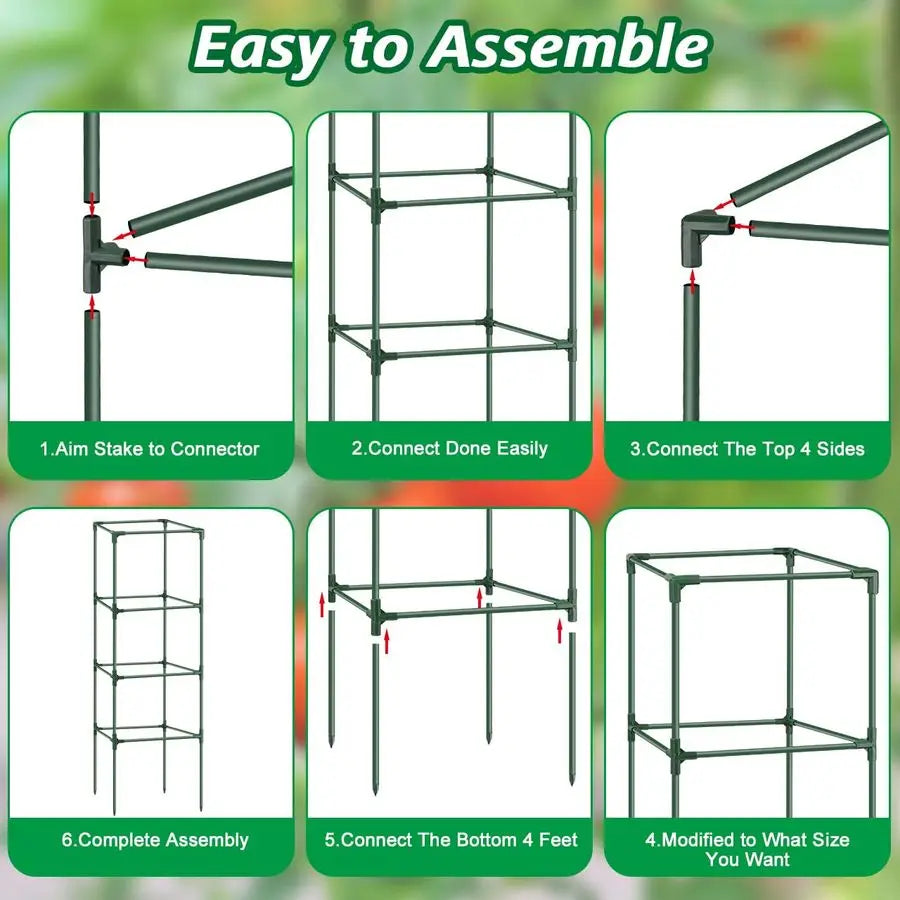 Easy to Assemble

1.Aim Stake to Connector

2.Connect Done Easily

3.Connect The Top 4 Sides

6.Complete Assembly

5.Connect The Bottom 4 Feet

4.Modified to What Size You Want