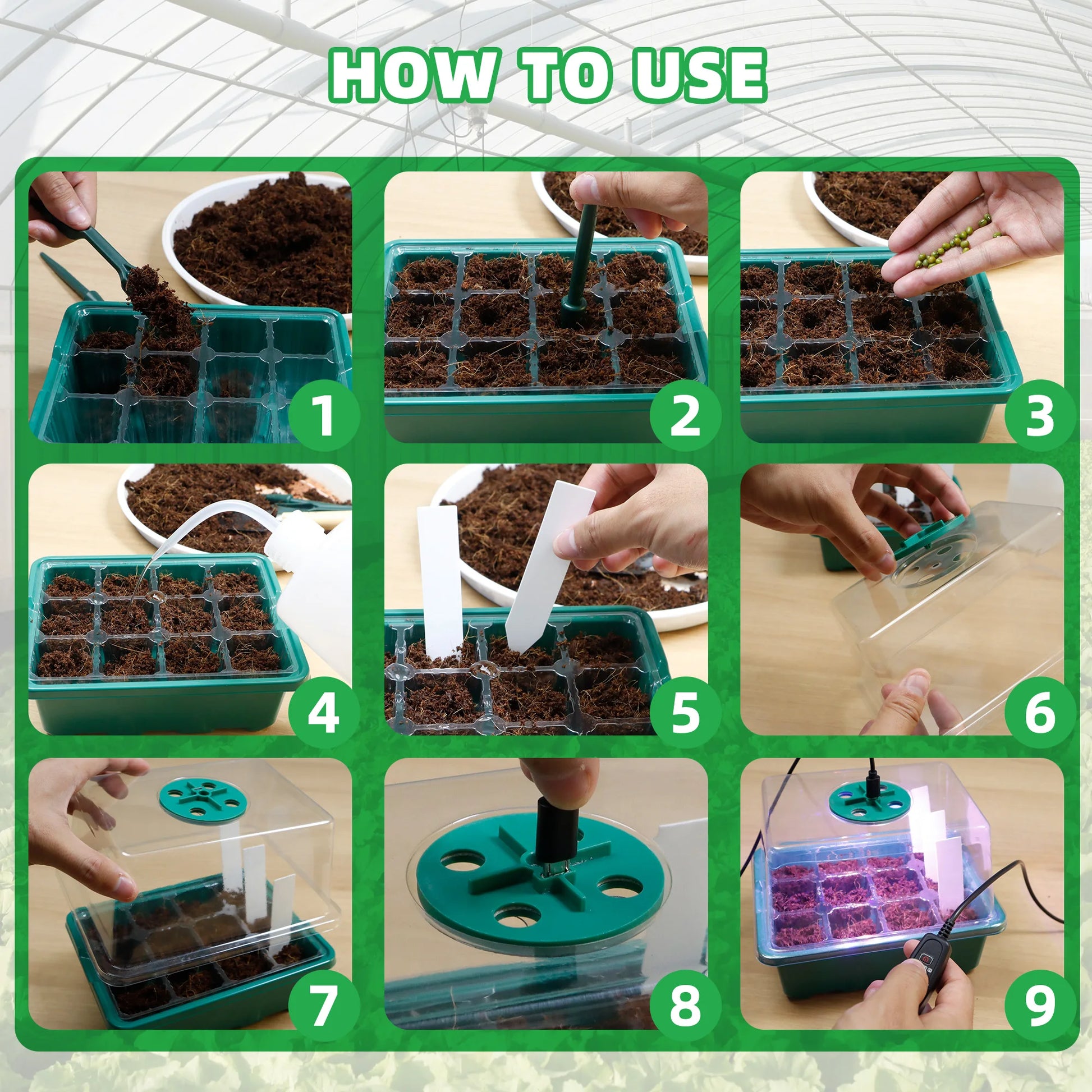 HOW TO USE

1

2

3

4

5

6

7

8

9