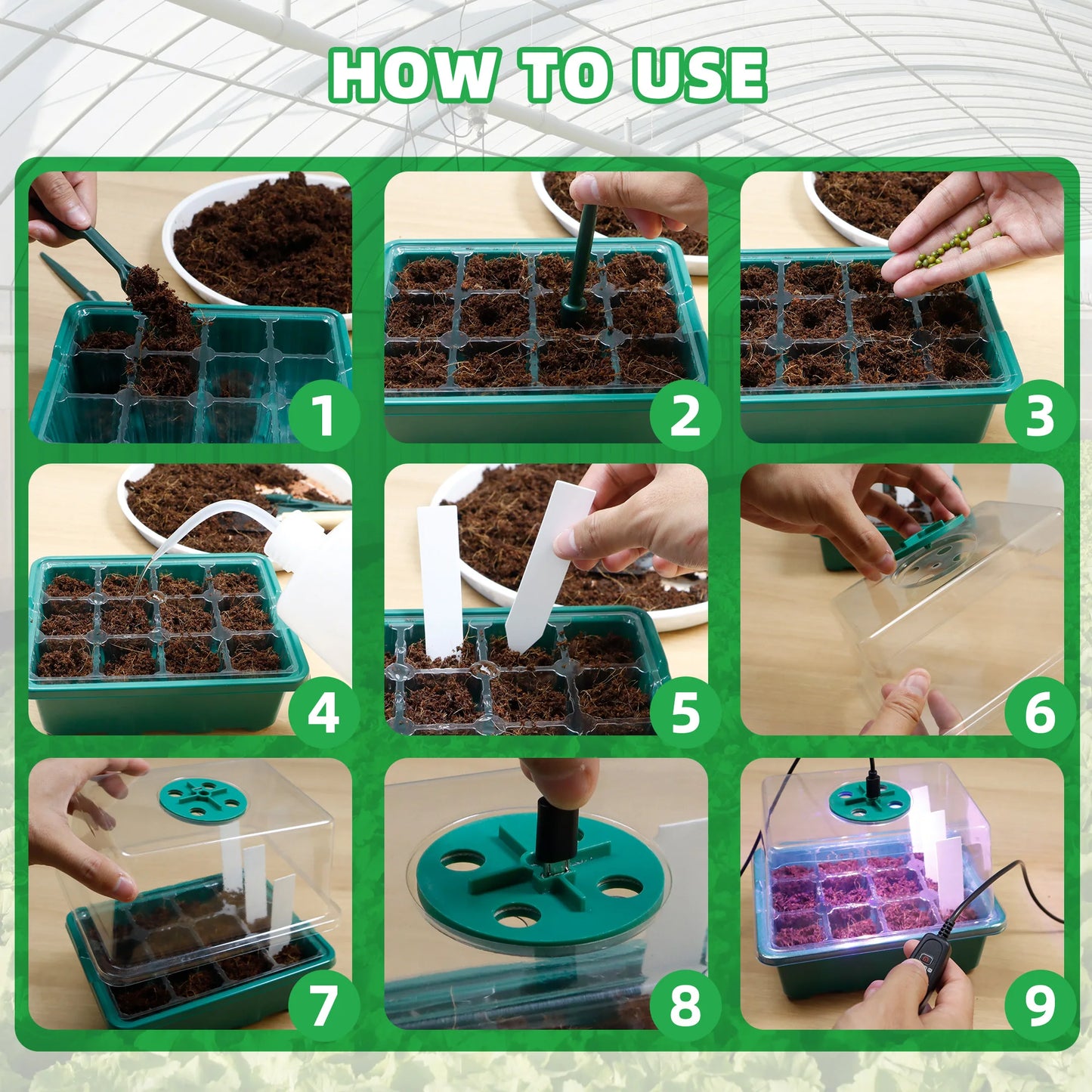 HOW TO USE

1

2

3

4

5

6

7

8

9